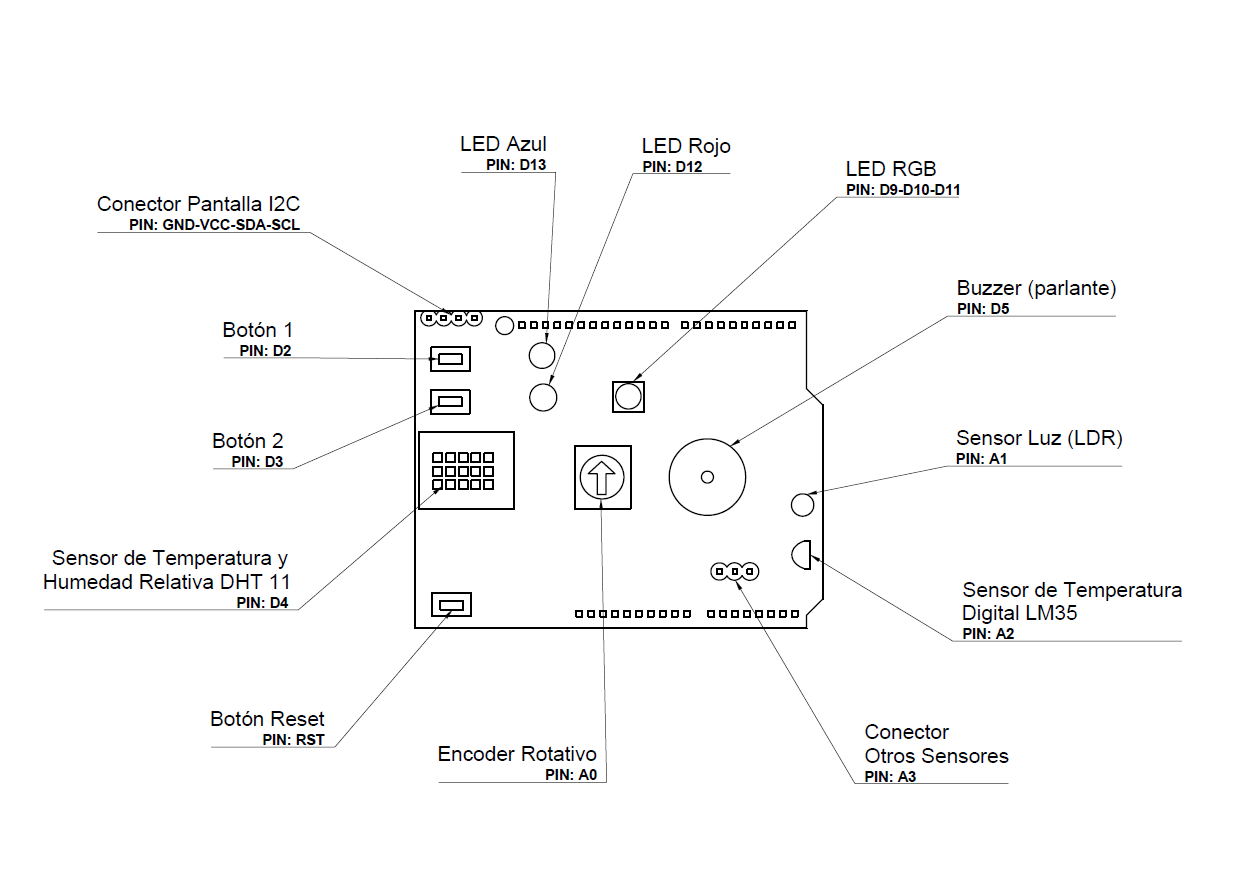 LED Azul
PIN: D13

LED Rojo
PIN: D12

LED RGB
PIN: D9-D10-D11

Conector Pantalla I2C
PIN: GND-VCC-SDA-SCL

Buzzer (parlante)
PIN: D5

Botón 1
PIN: D2

Botón 2
PIN: D3

Sensor Luz (LDR)
PIN: A1

Sensor de Temperatura y Humedad Relativa DHT 11
PIN: D4

Sensor de Temperatura Digital LM35
PIN: A2

Botón Reset
PIN: RST

Encoder Rotativo
PIN: A0

Conector Otros Sensores
PIN: A3